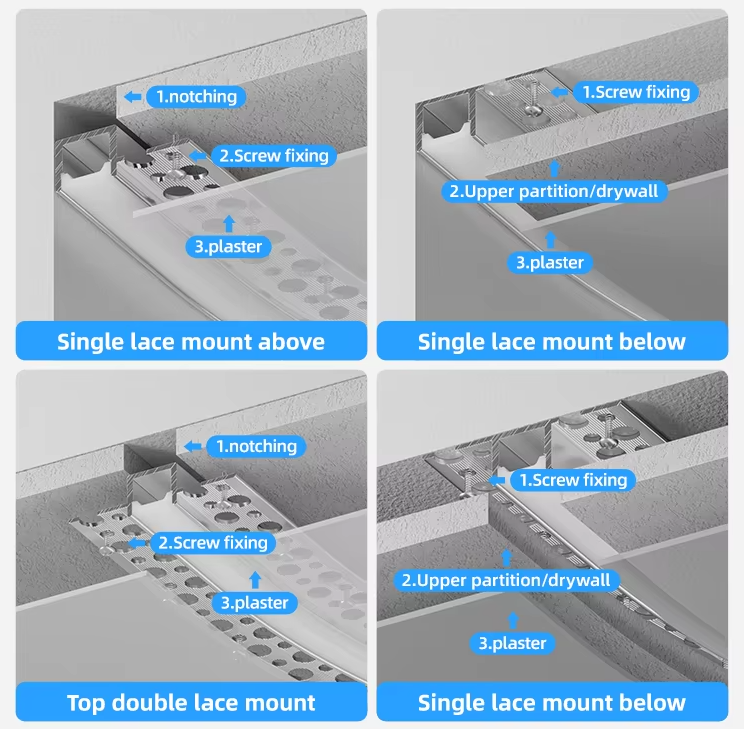 1.notching

2.Screw fixing

3.plaster

Single lace mount above

1.Screw fixing

2.Upper partition/drywall

3.plaster

Single lace mount below

1.notching

2.Screw fixing

3.plaster

Top double lace mount

1.Screw fixing

2.Upper partition/drywall

3.plaster

Single lace mount below