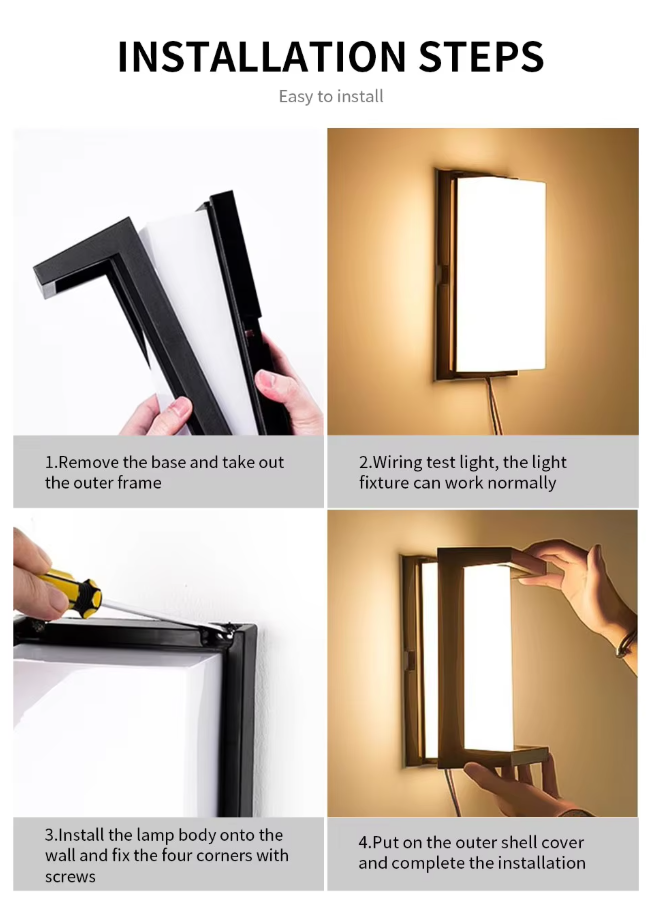 INSTALLATION STEPS

Easy to install

1.Remove the base and take out the outer frame

2.Wiring test light, the light fixture can work normally

3.Install the lamp body onto the wall and fix the four corners with screws

4.Put on the outer shell cover and complete the installation