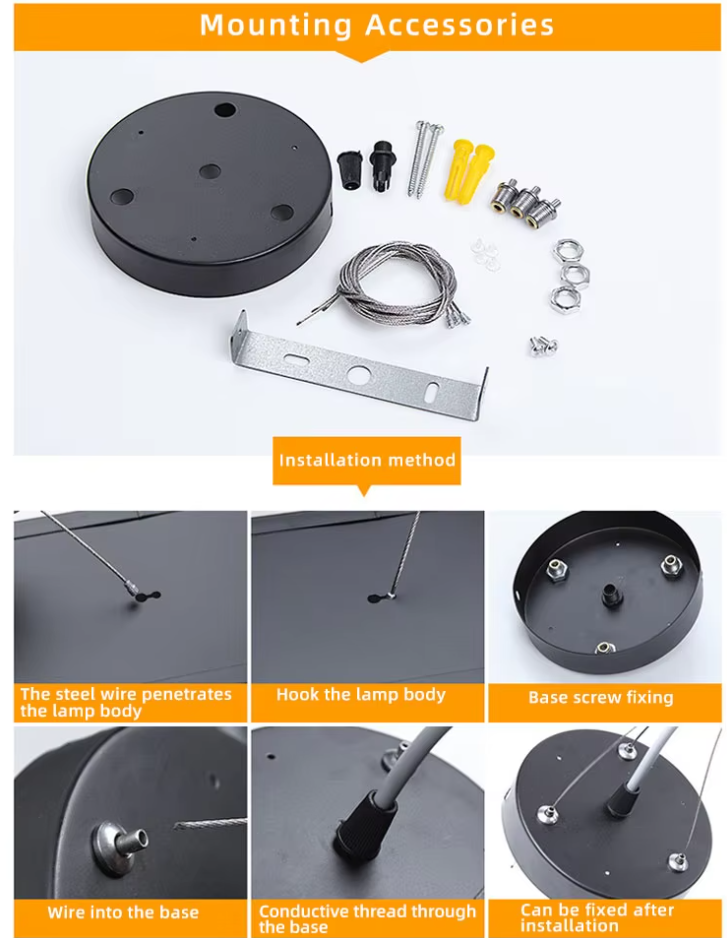 Mounting Accessories

Installation method

The steel wire penetrates the lamp body

Hook the lamp body

Base screw fixing

Wire into the base

Conductive thread through the base

Can be fixed after installation